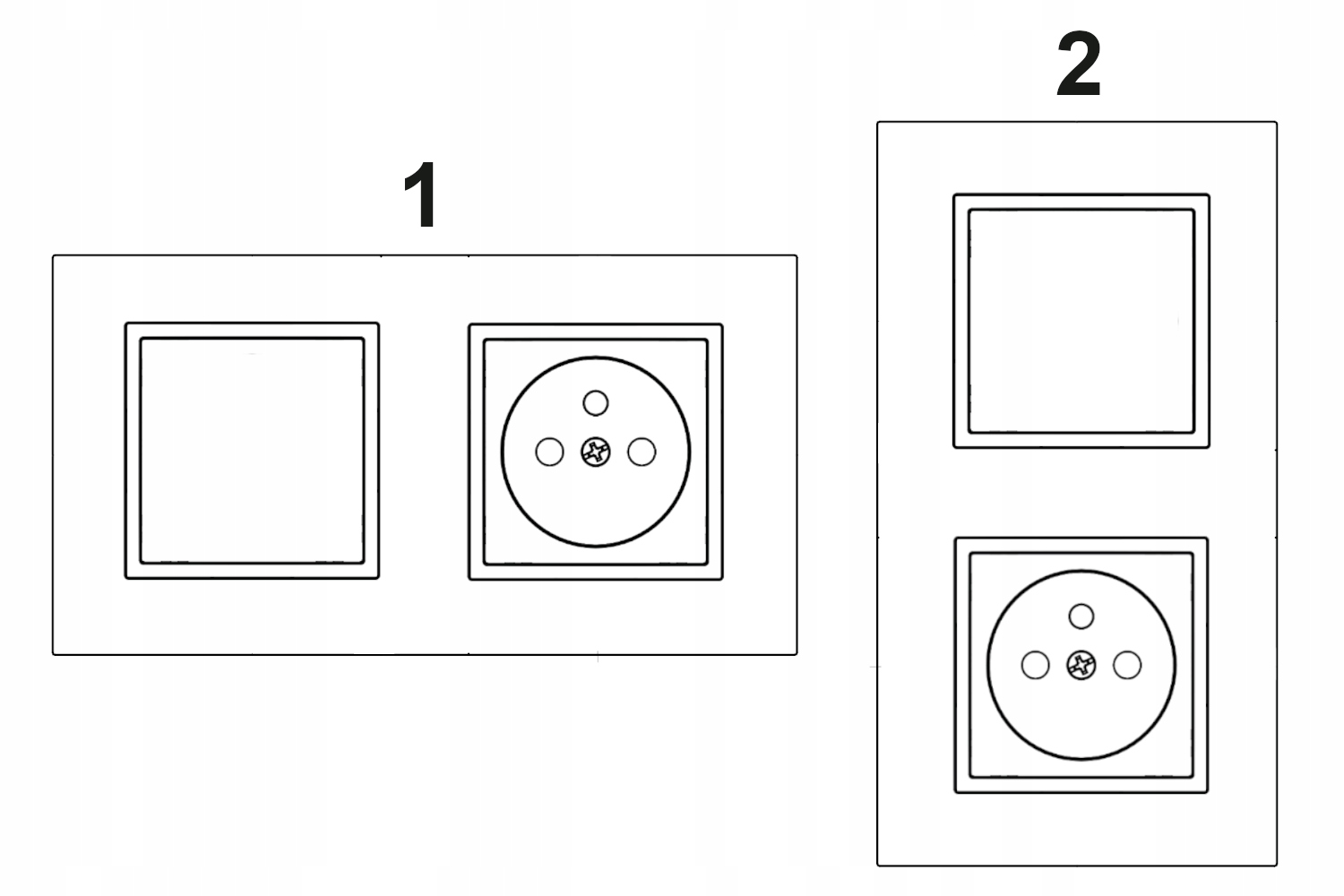 1

2